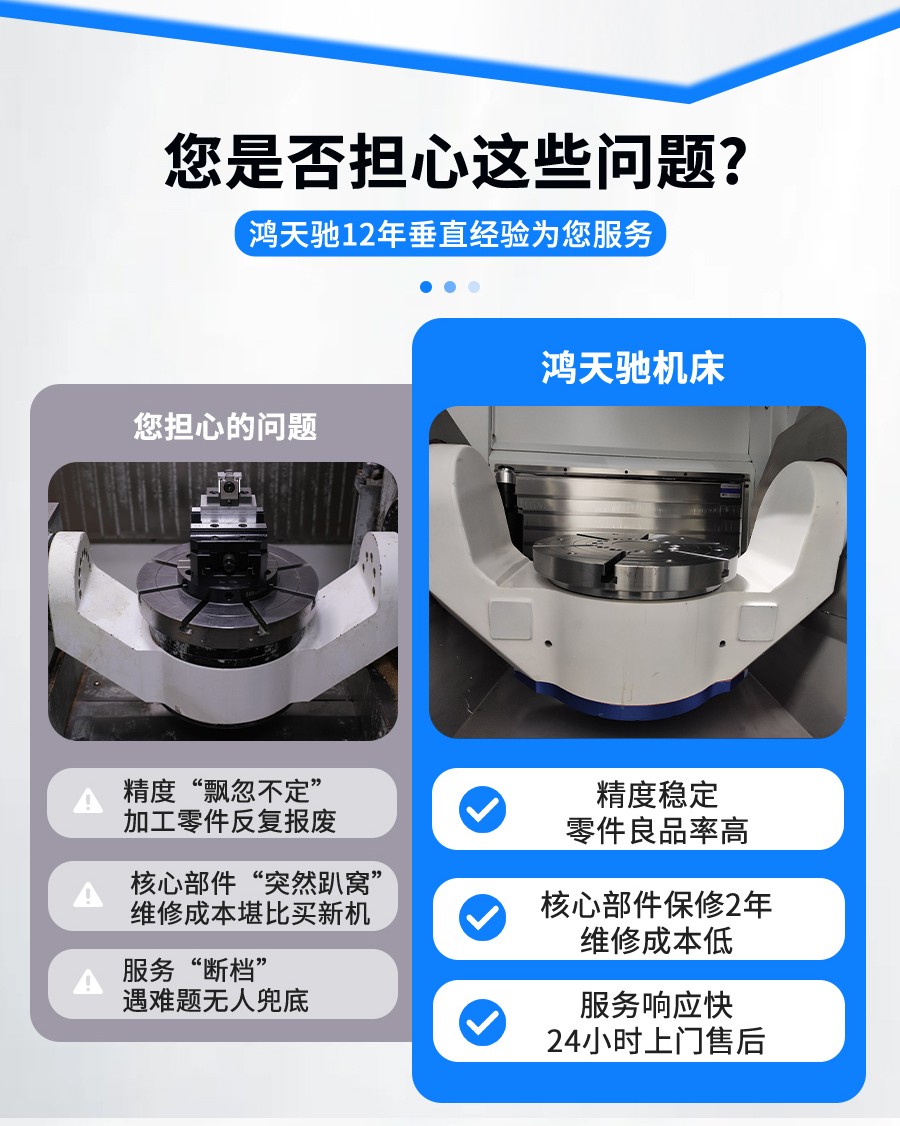 您是否担心这些问题?

鸿天驰12年垂直经验为您服务

您担心的问题

精度“飘忽不定”
加工零件反复报废

核心部件“突然趴窝”
维修成本堪比买新机

服务“断档”
遇难题无人兜底

鸿天驰机床

精度稳定
零件良品率高

核心部件保修2年
维修成本低

服务响应快
24小时上门售后